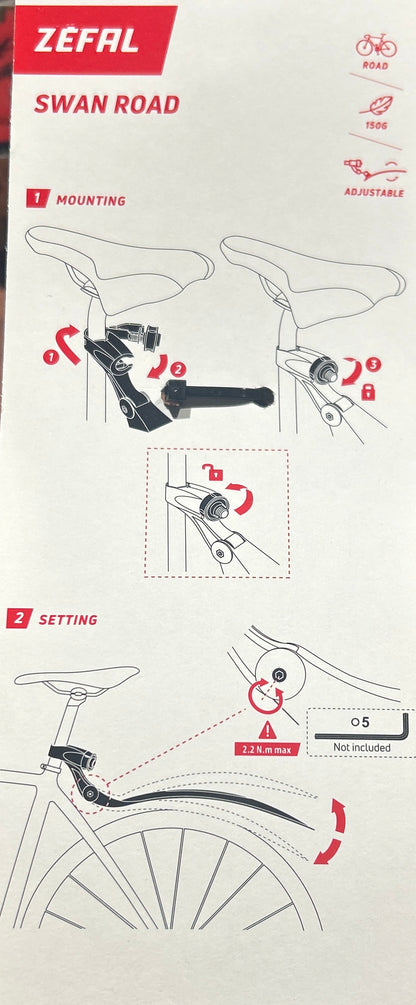 ZEFAL

SWAN ROAD

ROAD

150G

ADJUSTABLE

1 MOUNTING

1

2

3

2 SETTING

2.2 N.m max

5

Not included